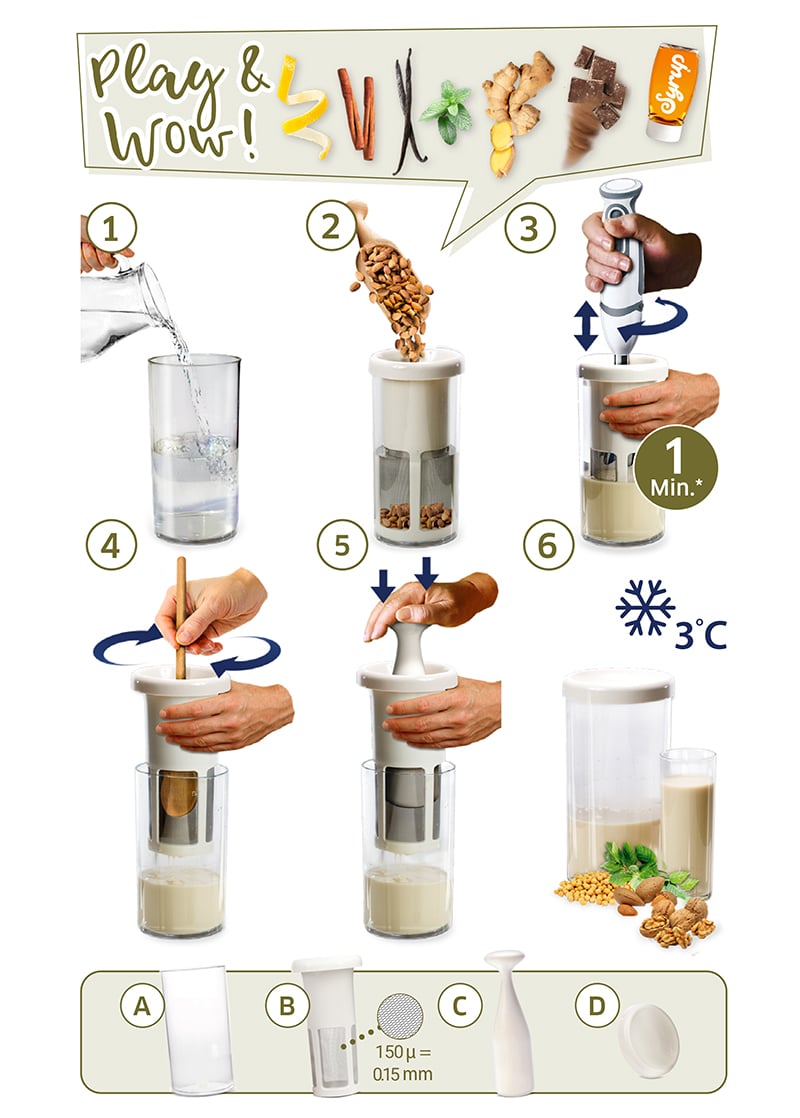 Play & Wow!

Syrup

1

2

3

1 Min.*

4

5

6

3°C

A

B

150 µ = 0.15 mm

C

D